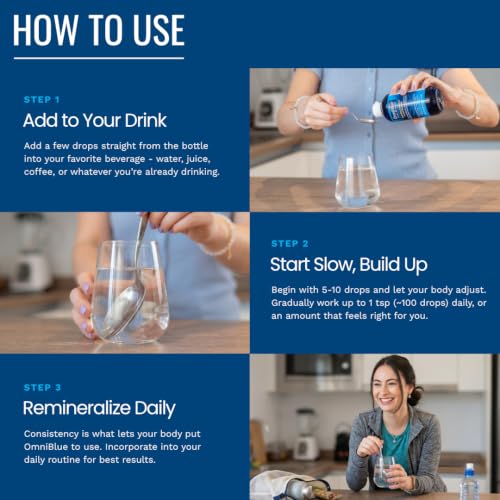 HOW TO USE

STEP 1

Add to Your Drink

Add a few drops straight from the bottle into your favorite beverage - water, juice, coffee, or whatever you're already drinking.

STEP 2

Start Slow, Build Up

Begin with 5-10 drops and let your body adjust. Gradually work up to 1 tsp (~100 drops) daily, or an amount that feels right for you.

STEP 3

Remineralize Daily

Consistency is what lets your body put OmniBlue to use. Incorporate into your daily routine for best results.