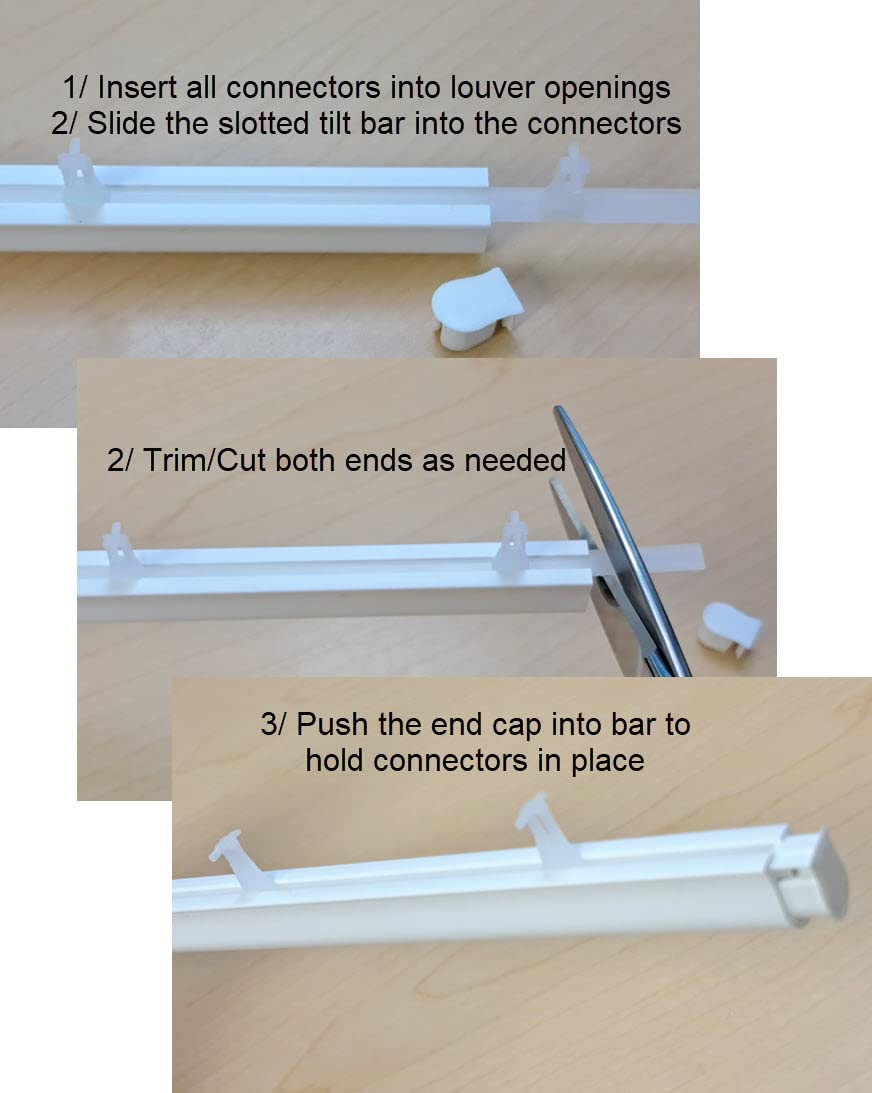 1/ Insert all connectors into louver openings
2/ Slide the slotted tilt bar into the connectors

2/ Trim/Cut both ends as needed

3/ Push the end cap into bar to hold connectors in place