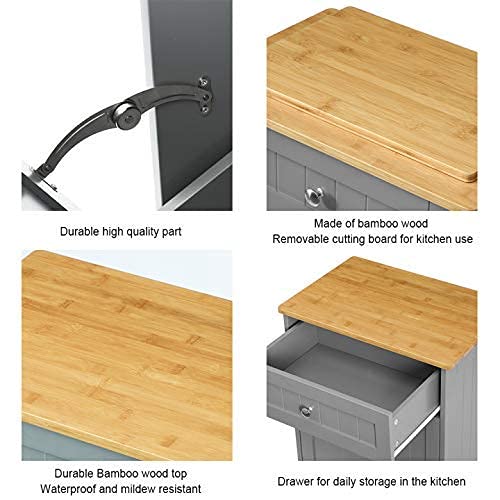 Durable high quality part

Made of bamboo wood
Removable cutting board for kitchen use

Durable Bamboo wood top
Waterproof and mildew resistant

Drawer for daily storage in the kitchen