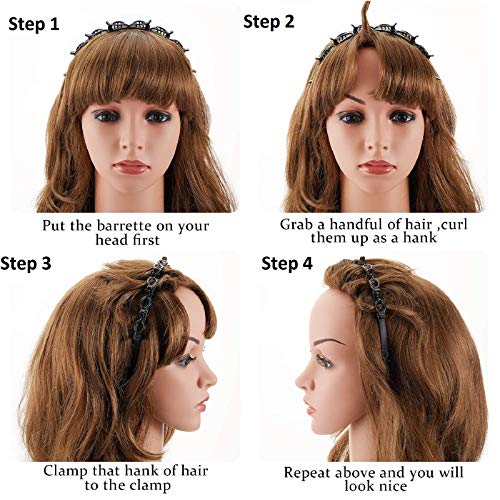 Step 1

Put the barrette on your head first

Step 2

Grab a handful of hair ,curl them up as a hank

Step 3

Clamp that hank of hair to the clamp

Step 4

Repeat above and you will look nice