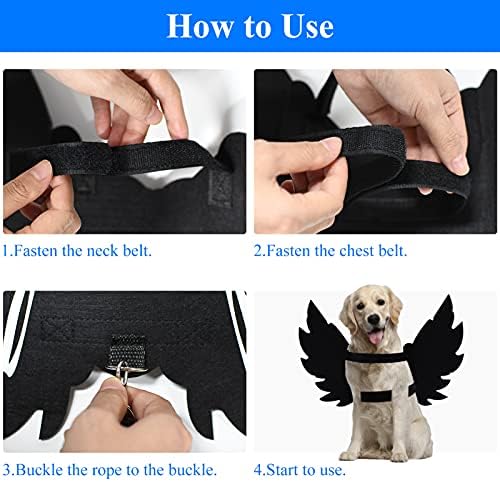 How to Use

1.Fasten the neck belt.

2.Fasten the chest belt.

3.Buckle the rope to the buckle.

4.Start to use.