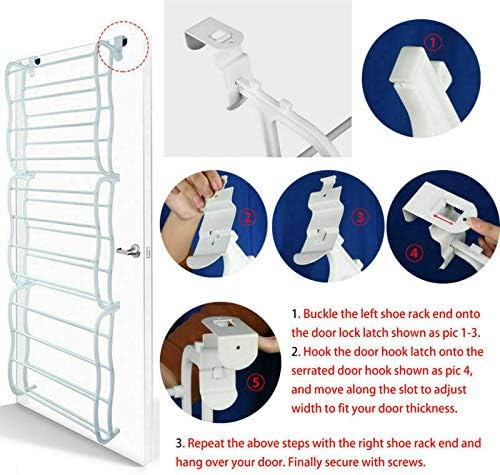 1

2

3

4

5

1. Buckle the left shoe rack end onto the door lock latch shown as pic 1-3.
2. Hook the door hook latch onto the serrated door hook shown as pic 4, and move along the slot to adjust width to fit your door thickness.

3. Repeat the above steps with the right shoe rack end and hang over your door. Finally secure with screws.