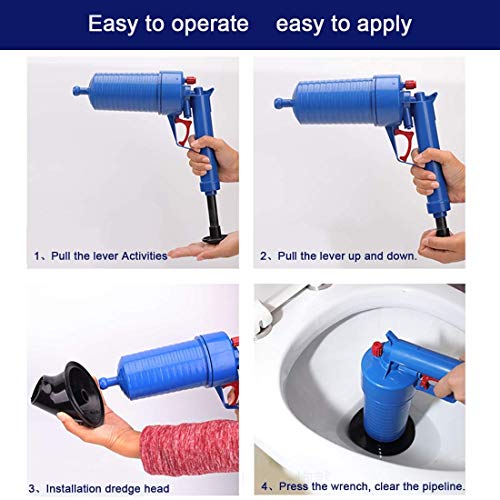 Easy to operate easy to apply

1、Pull the lever Activities

2、Pull the lever up and down.

3、Installation dredge head

4、Press the wrench, clear the pipeline.