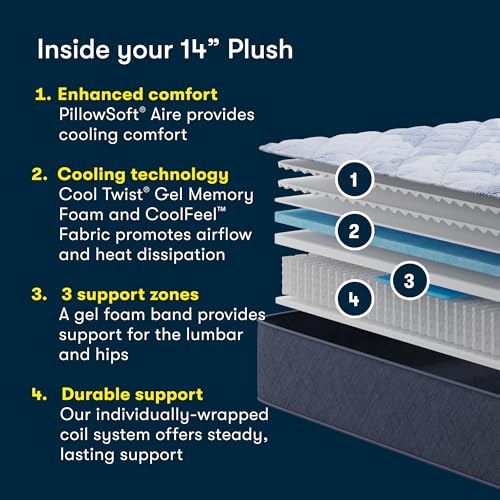 Inside your 14” Plush

1. Enhanced comfort
PillowSoft® Aire provides cooling comfort

2. Cooling technology
Cool Twist® Gel Memory Foam and CoolFeel™ Fabric promotes airflow and heat dissipation

3. 3 support zones
A gel foam band provides support for the lumbar and hips

4. Durable support
Our individually-wrapped coil system offers steady, lasting support

1
2
3
4