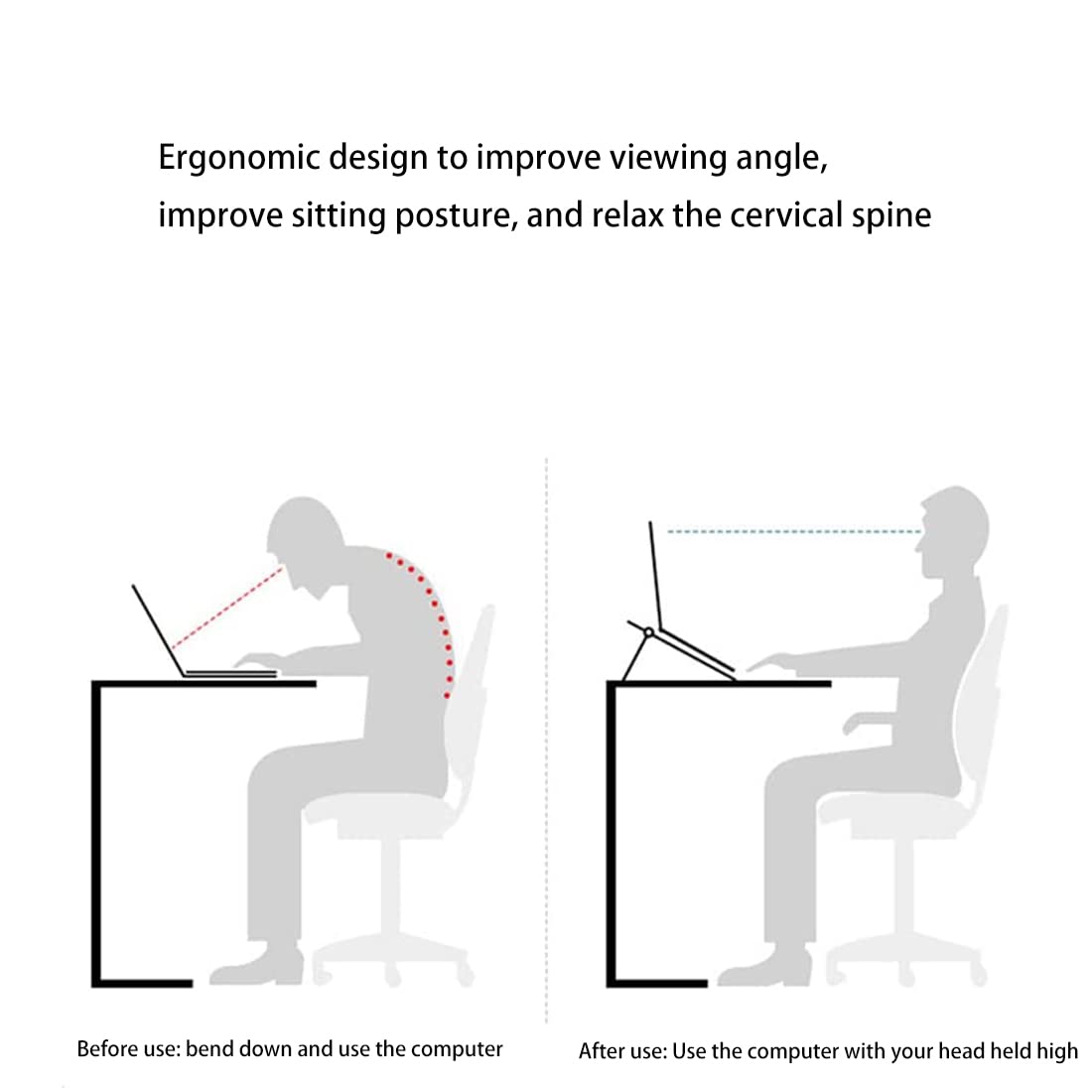 Ergonomic design to improve viewing angle, improve sitting posture, and relax the cervical spine

Before use: bend down and use the computer

After use: Use the computer with your head held high