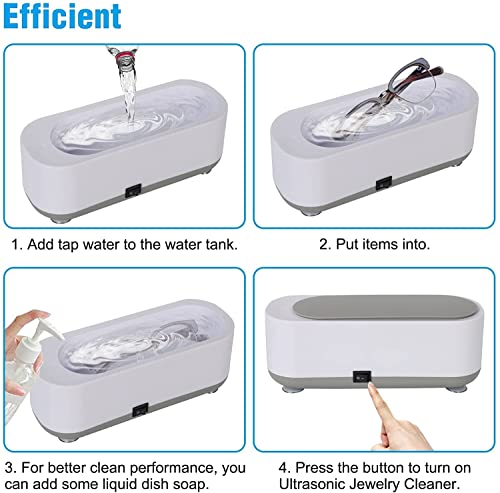 Efficient

1. Add tap water to the water tank.

2. Put items into.

3. For better clean performance, you can add some liquid dish soap.

4. Press the button to turn on Ultrasonic Jewelry Cleaner.