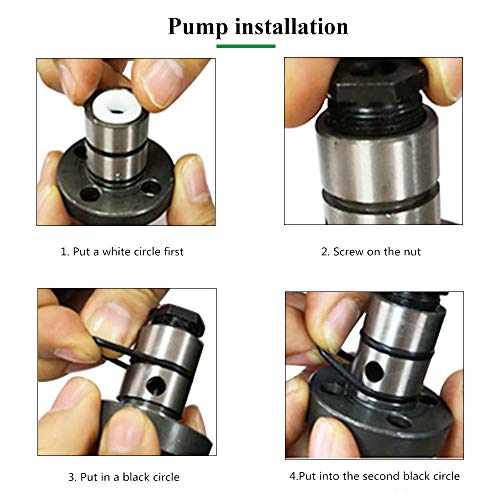 Pump installation

1. Put a white circle first

2. Screw on the nut

3. Put in a black circle

4.Put into the second black circle