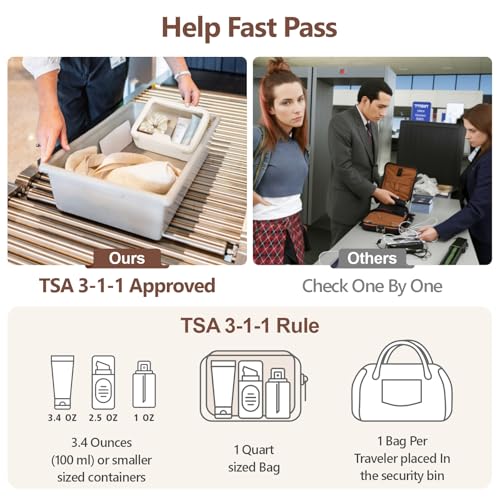 Help Fast Pass

Ours

TSA 3-1-1 Approved

Others

Check One By One

TSA 3-1-1 Rule

3.4 OZ 2.5 OZ 1 OZ

3.4 Ounces (100 ml) or smaller sized containers

1 Quart sized Bag

1 Bag Per Traveler placed In the security bin