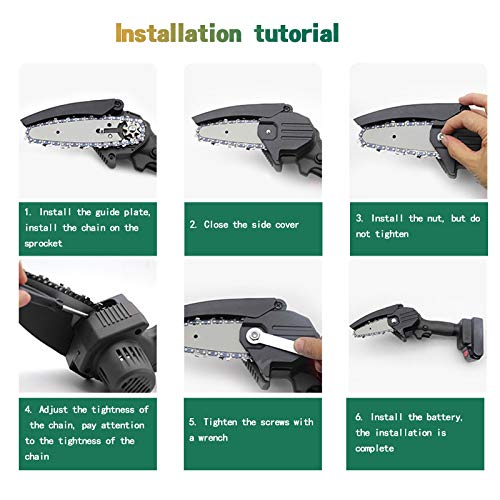 Installation tutorial

1. Install the guide plate, install the chain on the sprocket

2. Close the side cover

3. Install the nut, but do not tighten

4. Adjust the tightness of the chain, pay attention to the tightness of the chain

5. Tighten the screws with a wrench

6. Install the battery, the installation is complete