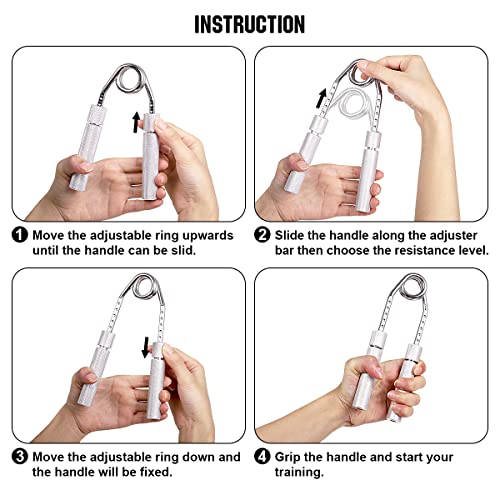 INSTRUCTION

1 Move the adjustable ring upwards until the handle can be slid.

2 Slide the handle along the adjuster bar then choose the resistance level.

3 Move the adjustable ring down and the handle will be fixed.

4 Grip the handle and start your training.