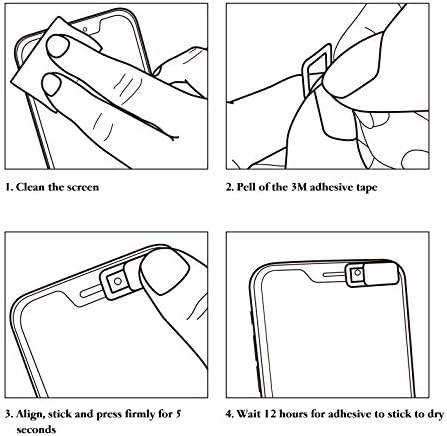 1. Clean the screen

2. Pell of the 3M adhesive tape

3. Align, stick and press firmly for 5 seconds

4. Wait 12 hours for adhesive to stick to dry