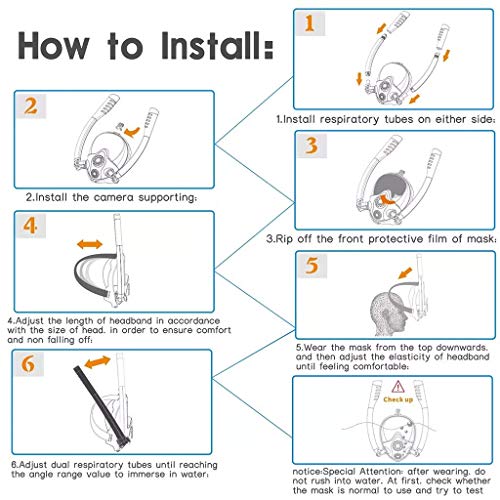 How to Install:

1

1.Install respiratory tubes on either side:

2

2.Install the camera supporting:

3

3.Rip off the front protective film of mask:

4

4.Adjust the length of headband in accordance with the size of head. in order to ensure comfort and non falling off:

5

5.Wear the mask from the top downwards. and then adjust the elasticity of headband until feeling comfortable:

6

6.Adjust dual respiratory tubes until reaching the angle range value to immerse in water:

Check up

notice:Special Attention: after wearing. do not rush into water. At first. check whether the mask is normal to use and try to test