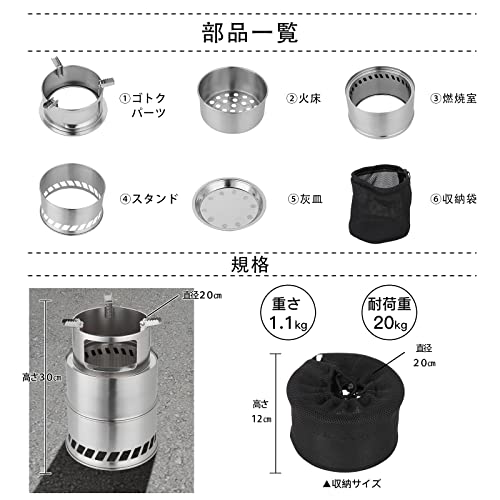 部品一覧

①ゴトクパーツ

②火床

③燃焼室

④スタンド

⑤灰皿

⑥収納袋

規格

直径20㎝

高さ30㎝

重さ 1.1kg

耐荷重 20kg

直径 20㎝

高さ 12㎝

▲収納サイズ