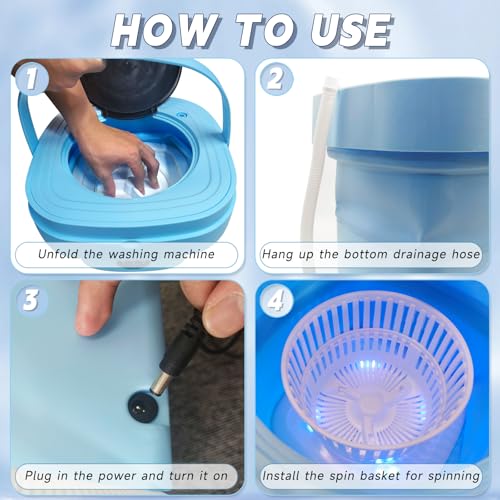 HOW TO USE

1

Unfold the washing machine

2

Hang up the bottom drainage hose

3

Plug in the power and turn it on

4

Install the spin basket for spinning