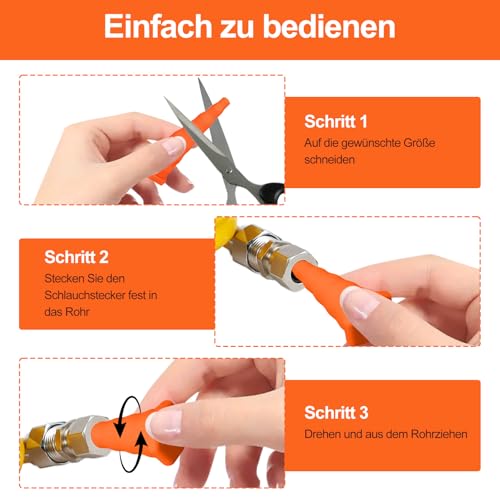 Einfach zu bedienen

Schritt 1
Auf die gewünschte Größe schneiden

Schritt 2
Stecken Sie den Schlauchstecker fest in das Rohr

Schritt 3
Drehen und aus dem Rohrziehen