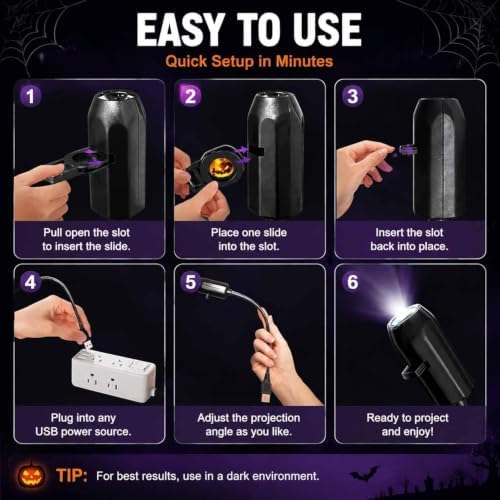 EASY TO USE
Quick Setup in Minutes

1
Pull open the slot to insert the slide.

2
Place one slide into the slot.

3
Insert the slot back into place.

4
Plug into any USB power source.

5
Adjust the projection angle as you like.

6
Ready to project and enjoy!

TIP: For best results, use in a dark environment.