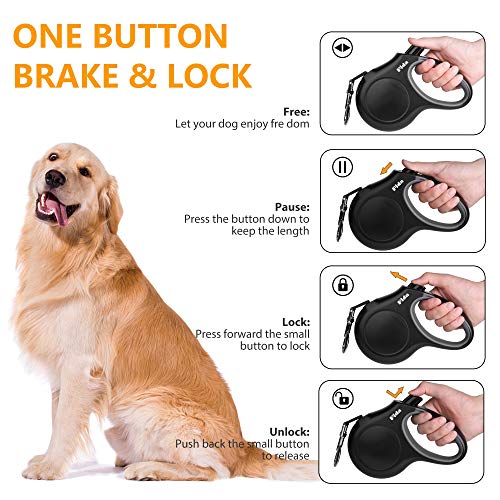 ONE BUTTON BRAKE & LOCK

Free:
Let your dog enjoy fre dom

Fida

Pause:
Press the button down to keep the length

Fida

Lock:
Press forward the small button to lock

Fida

Unlock:
Push back the small button to release

Fida