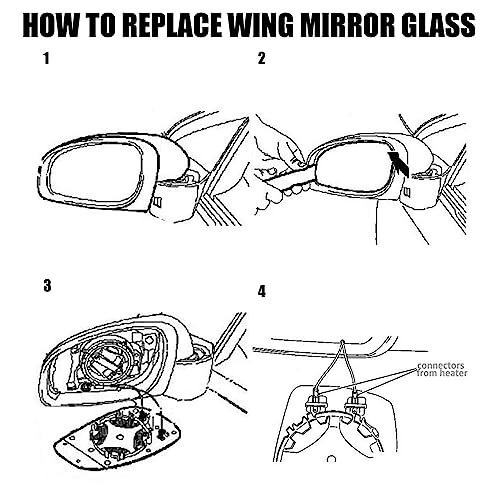 HOW TO REPLACE WING MIRROR GLASS

1

2

3

4

connectors from heater