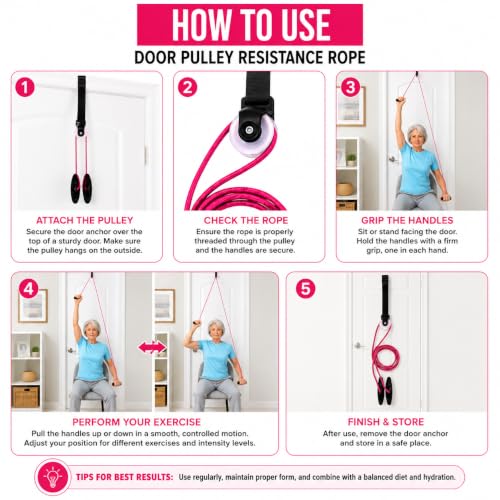 HOW TO USE
DOOR PULLEY RESISTANCE ROPE

1
ATTACH THE PULLEY
Secure the door anchor over the top of a sturdy door. Make sure the pulley hangs on the outside.

2
CHECK THE ROPE
Ensure the rope is properly threaded through the pulley and the handles are secure.

3
GRIP THE HANDLES
Sit or stand facing the door. Hold the handles with a firm grip, one in each hand.

4
PERFORM YOUR EXERCISE
Pull the handles up or down in a smooth, controlled motion. Adjust your position for different exercises and intensity levels.

5
FINISH & STORE
After use, remove the door anchor and store in a safe place.

TIPS FOR BEST RESULTS: Use regularly, maintain proper form, and combine with a balanced diet and hydration.