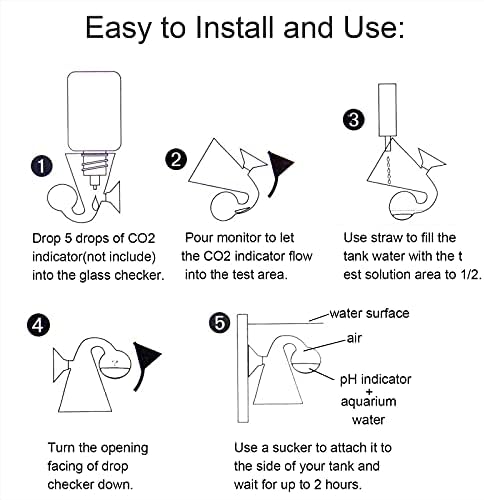 Easy to Install and Use:

1

Drop 5 drops of CO2 indicator(not include) into the glass checker.

2

Pour monitor to let the CO2 indicator flow into the test area.

3

Use straw to fill the tank water with the t est solution area to 1/2.

4

Turn the opening facing of drop checker down.

5

water surface

air

pH indicator + aquarium water

Use a sucker to attach it to the side of your tank and wait for up to 2 hours.