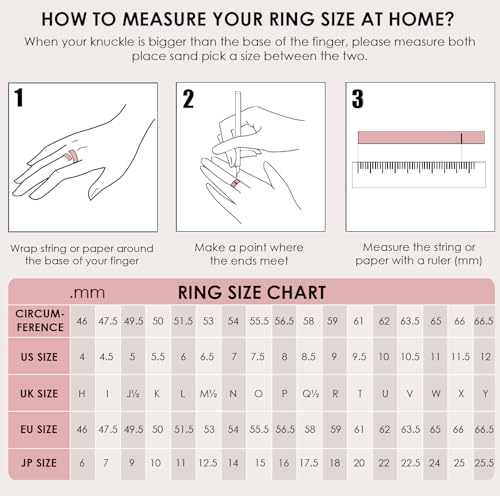 HOW TO MEASURE YOUR RING SIZE AT HOME?

When your knuckle is bigger than the base of the finger, please measure both place sand pick a size between the two.

1

Wrap string or paper around the base of your finger

2

Make a point where the ends meet

3

Measure the string or paper with a ruler (mm)

.mm RING SIZE CHART

| CIRCUMFERENCE | 46 | 47.5 | 49.5 | 50 | 51.5 | 53 | 54 | 55.5 | 56.5 | 58 | 59 | 61 | 62 | 63.5 | 65 | 66 | 66.5 |
|---|---|---|---|---|---|---|---|---|---|---|---|---|---|---|---|---|---|
| US SIZE | 4 | 4.5 | 5 | 5.5 | 6 | 6.5 | 7 | 7.5 | 8 | 8.5 | 9 | 9.5 | 10 | 10.5 | 11 | 11.5 | 12 |
| UK SIZE | H | I | J½ | K | L | M½ | N | O | P | Q½ | R | T | U | V | W | X | Y |
| EU SIZE | 46 | 47.5 | 49.5 | 50 | 51.5 | 53 | 54 | 55.5 | 56.5 | 58 | 59 | 61 | 62 | 63.5 | 65 | 66 | 66.5 |
| JP SIZE | 6 | 7 | 9 | 10 | 11 | 12.5 | 14 | 15 | 16 | 17.5 | 18 | 20 | 22 | 22.5 | 24 | 25 | 25.5 |