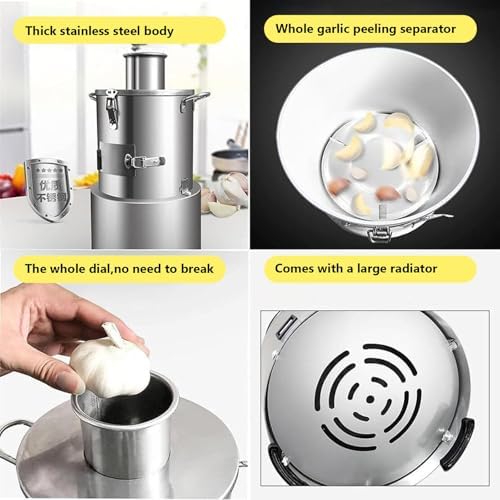 Thick stainless steel body

优质
不锈钢

Whole garlic peeling separator

The whole dial,no need to break

Comes with a large radiator