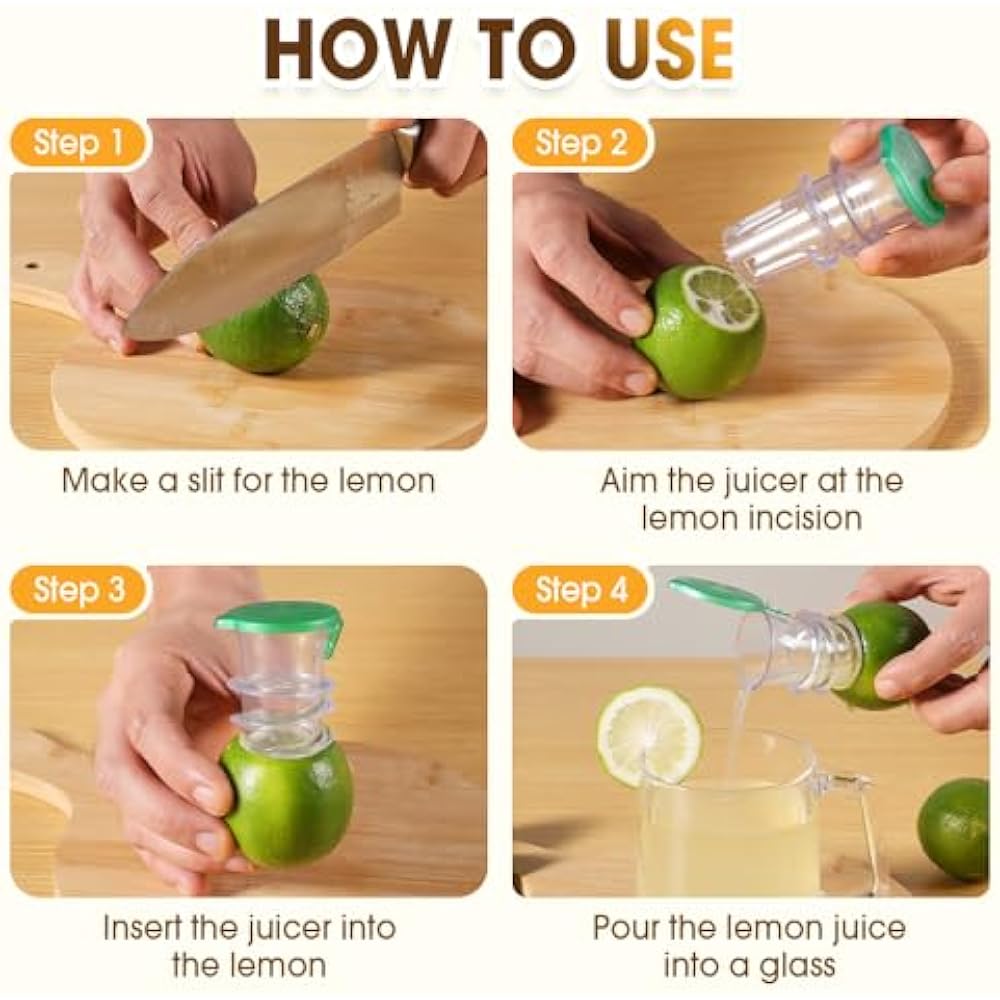 HOW TO USE

Step 1

Make a slit for the lemon

Step 2

Aim the juicer at the lemon incision

Step 3

Insert the juicer into the lemon

Step 4

Pour the lemon juice into a glass