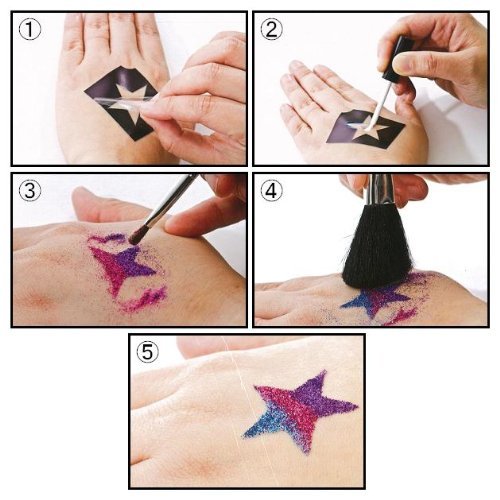 ①

②

③

④

⑤