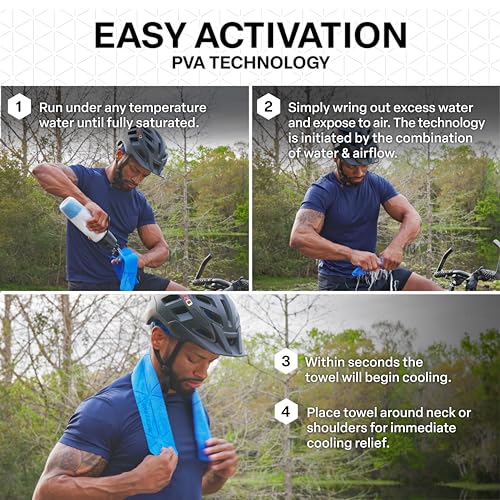 EASY ACTIVATION
PVA TECHNOLOGY

1 Run under any temperature water until fully saturated.

2 Simply wring out excess water and expose to air. The technology is initiated by the combination of water & airflow.

3 Within seconds the towel will begin cooling.

4 Place towel around neck or shoulders for immediate cooling relief.