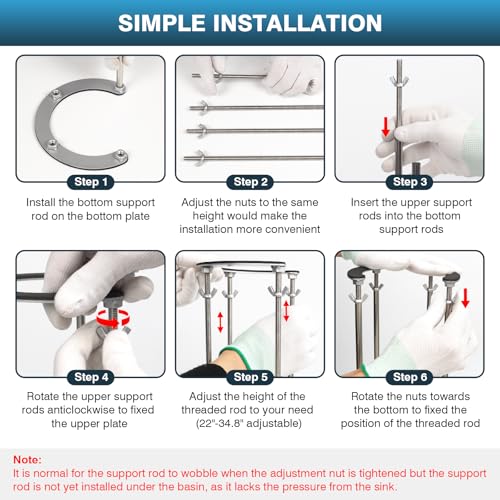 SIMPLE INSTALLATION

Step 1
Install the bottom support rod on the bottom plate

Step 2
Adjust the nuts to the same height would make the installation more convenient

Step 3
Insert the upper support rods into the bottom support rods

Step 4
Rotate the upper support rods anticlockwise to fixed the upper plate

Step 5
Adjust the height of the threaded rod to your need (22"-34.8" adjustable)

Step 6
Rotate the nuts towards the bottom to fixed the position of the threaded rod

Note:
It is normal for the support rod to wobble when the adjustment nut is tightened but the support rod is not yet installed under the basin, as it lacks the pressure from the sink.