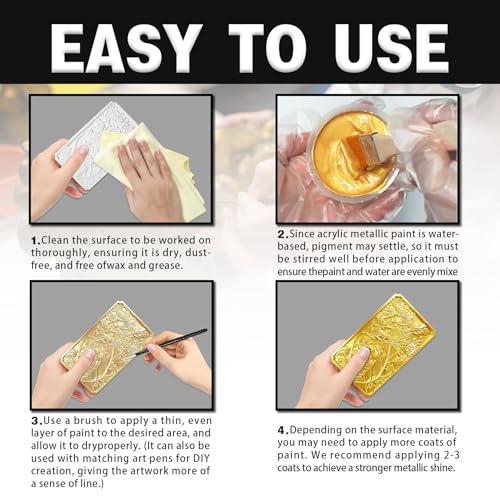 EASY TO USE

1.Clean the surface to be worked on thoroughly, ensuring it is dry, dust-free, and free ofwax and grease.

2.Since acrylic metallic paint is water-based, pigment may settle, so it must be stirred well before application to ensure thepaint and water are evenly mixe

3.Use a brush to apply a thin, even layer of paint to the desired area, and allow it to dryproperly. (It can also be used with matching art pens for DIY creation, giving the artwork more of a sense of line.)

4.Depending on the surface material, you may need to apply more coats of paint. We recommend applying 2-3 coats to achieve a stronger metallic shine.