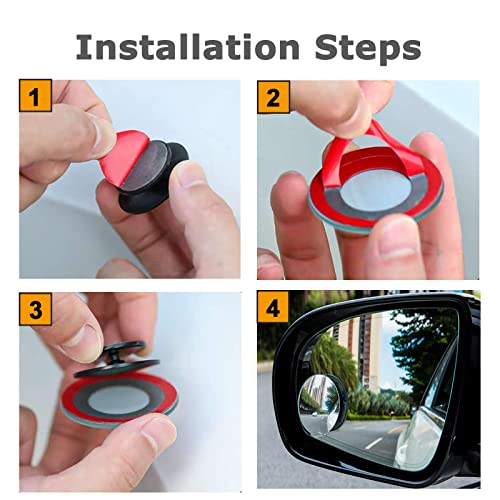 Installation Steps

1

2

3

4