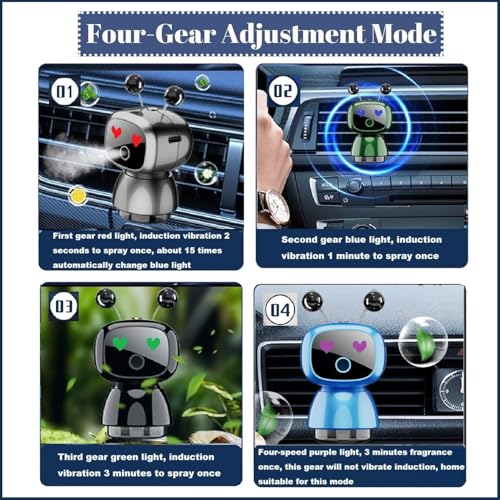 Four-Gear Adjustment Mode

01

First gear red light, induction vibration 2 seconds to spray once, about 15 times automatically change blue light

02

Second gear blue light, induction vibration 1 minute to spray once

03

Third gear green light, induction vibration 3 minutes to spray once

04

Four-speed purple light, 3 minutes fragrance once, this gear will not vibrate induction, home suitable for this mode