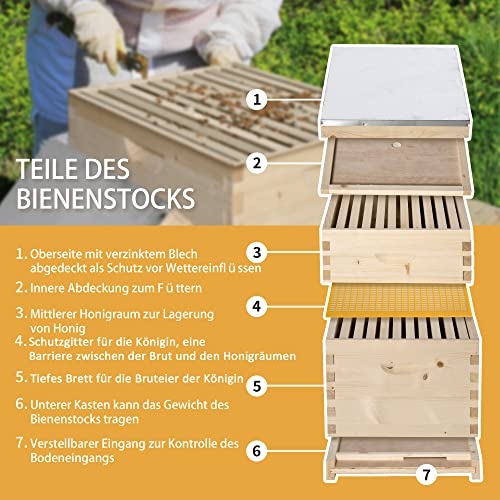 TEILE DES BIENENSTOCKS

1. Oberseite mit verzinktem Blech abgedeckt als Schutz vor Wettereinfl ü ssen
2. Innere Abdeckung zum F ü ttern
3. Mittlerer Honigraum zur Lagerung von Honig
4. Schutzgitter für die Königin, eine Barriere zwischen der Brut und den Honigräumen
5. Tiefes Brett für die Bruteier der Königin
6. Unterer Kasten kann das Gewicht des Bienenstocks tragen
7. Verstellbarer Eingang zur Kontrolle des Bodeneingangs

1
2
3
4
5
6
7