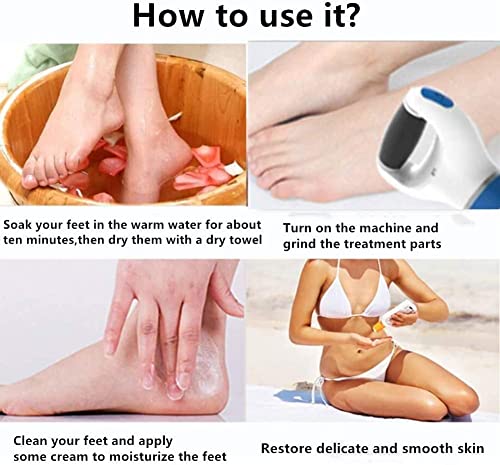 How to use it?

Soak your feet in the warm water for about ten minutes,then dry them with a dry towel

Turn on the machine and grind the treatment parts

Clean your feet and apply some cream to moisturize the feet

Restore delicate and smooth skin