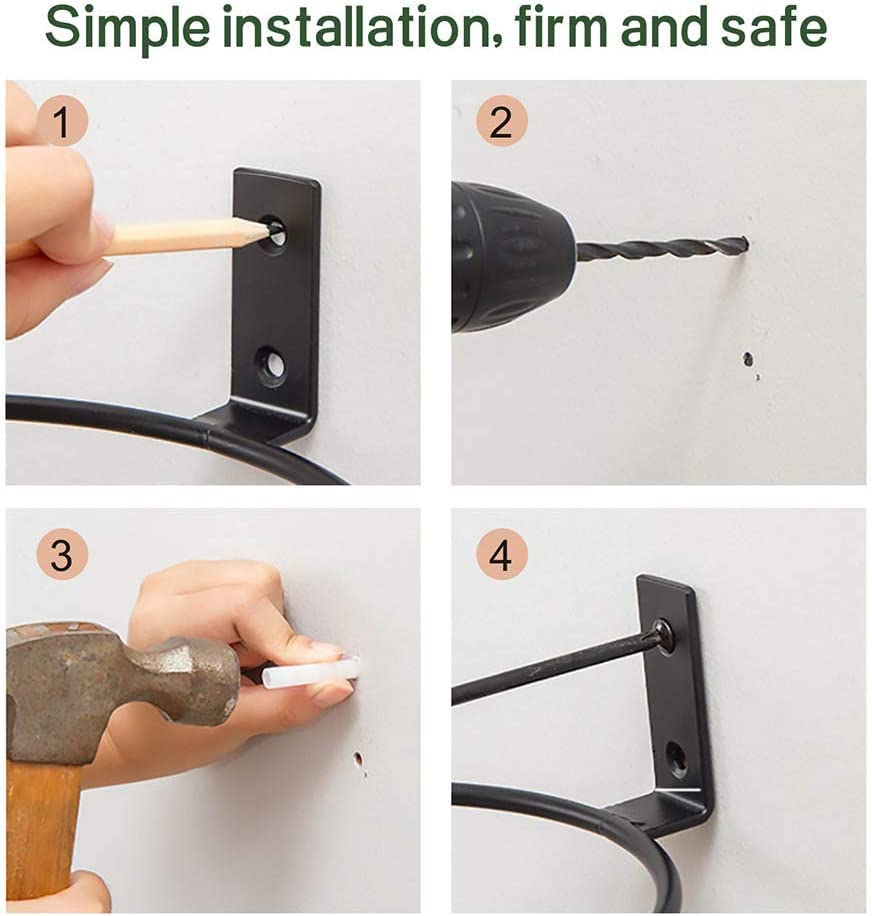 Simple installation, firm and safe

1

2

3

4