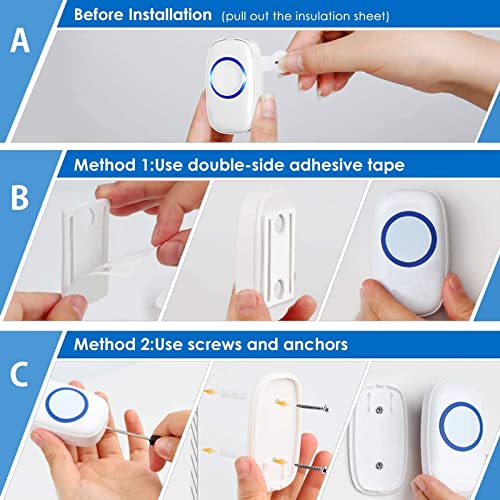 A

Before Installation (pull out the insulation sheet)

B

Method 1:Use double-side adhesive tape

C

Method 2:Use screws and anchors