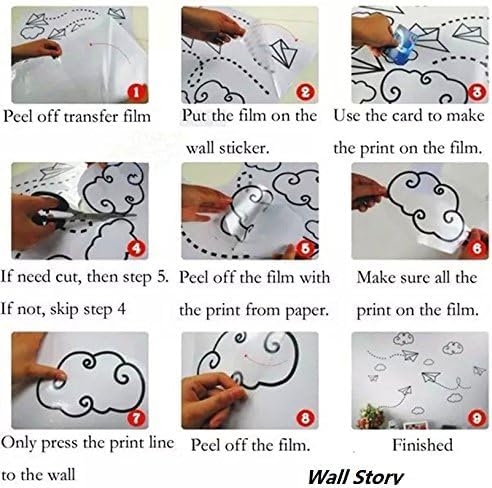 1
Peel off transfer film

2
Put the film on the wall sticker.

3
Use the card to make the print on the film.

4
If need cut, then step 5. If not, skip step 4

5
Peel off the film with the print from paper.

6
Make sure all the print on the film.

7
Only press the print line to the wall

8
Peel off the film.

9
Finished

Wall Story