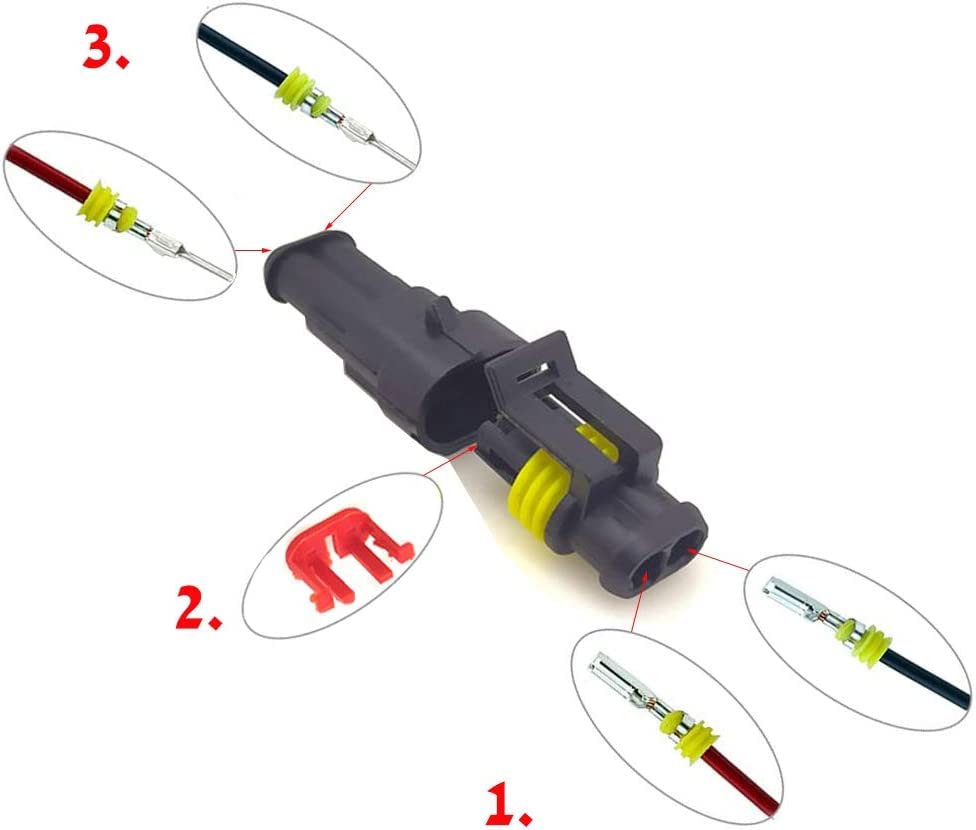 3.

2.

1.