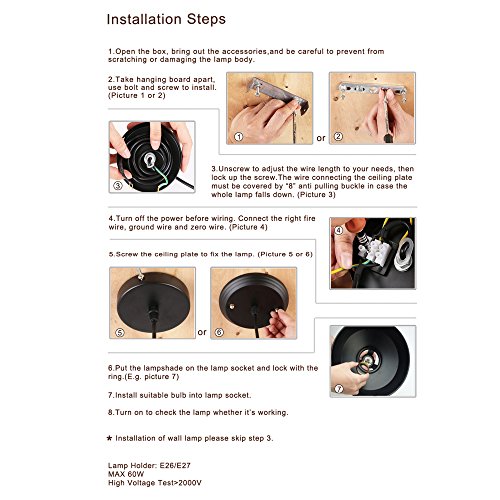 Installation Steps

1.Open the box, bring out the accessories,and be careful to prevent from scratching or damaging the lamp body.

2.Take hanging board apart, use bolt and screw to install. (Picture 1 or 2)

① or ②

③

3.Unscrew to adjust the wire length to your needs, then lock up the screw.The wire connecting the ceiling plate must be covered by "8" anti pulling buckle in case the whole lamp falls down. (Picture 3)

4.Turn off the power before wiring. Connect the right fire wire, ground wire and zero wire. (Picture 4)

④

5.Screw the ceiling plate to fix the lamp. (Picture 5 or 6)

⑤ or ⑥

⑦

6.Put the lampshade on the lamp socket and lock with the ring.(E.g. picture 7)

7.Install suitable bulb into lamp socket.

8.Turn on to check the lamp whether it's working.

★ Installation of wall lamp please skip step 3.

Lamp Holder: E26/E27
MAX 60W
High Voltage Test>2000V