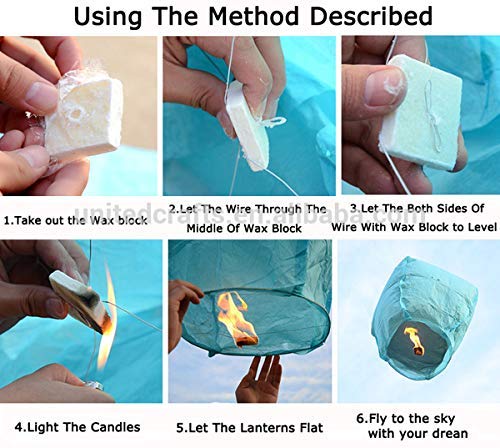 Using The Method Described

1.Take out the Wax block

2.Let The Wire Through The Middle Of Wax Block

3.Let The Both Sides Of Wire With Wax Block to Level

unitedcrafts.en.alibaba.com

4.Light The Candles

5.Let The Lanterns Flat

6.Fly to the sky with your drean