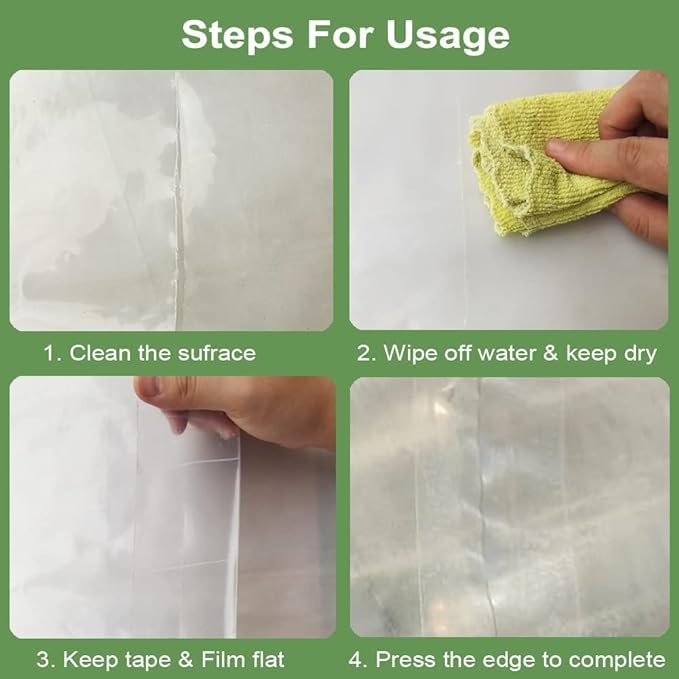 Steps For Usage

1. Clean the sufrace

2. Wipe off water & keep dry

3. Keep tape & Film flat

4. Press the edge to complete