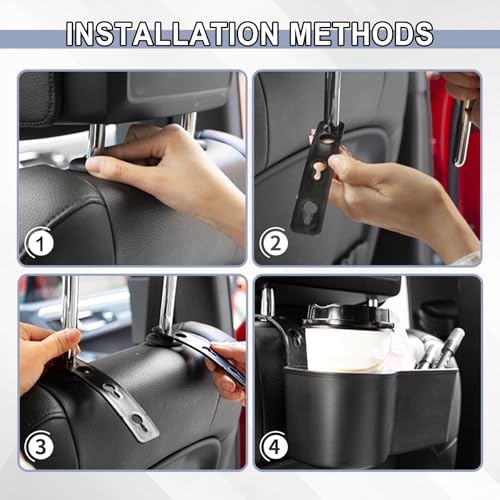 INSTALLATION METHODS

1

2

3

4