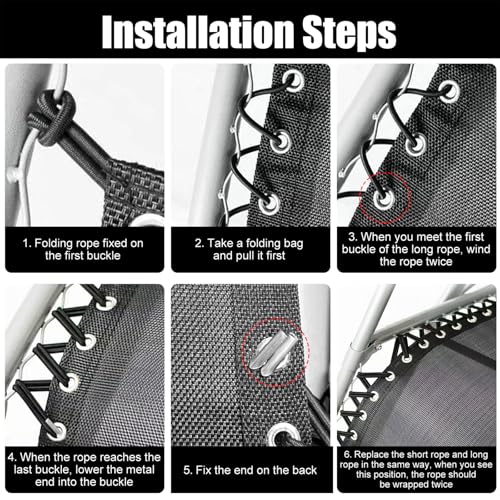 Installation Steps

1. Folding rope fixed on the first buckle

2. Take a folding bag and pull it first

3. When you meet the first buckle of the long rope, wind the rope twice

4. When the rope reaches the last buckle, lower the metal end into the buckle

5. Fix the end on the back

6. Replace the short rope and long rope in the same way, when you see this position, the rope should be wrapped twice