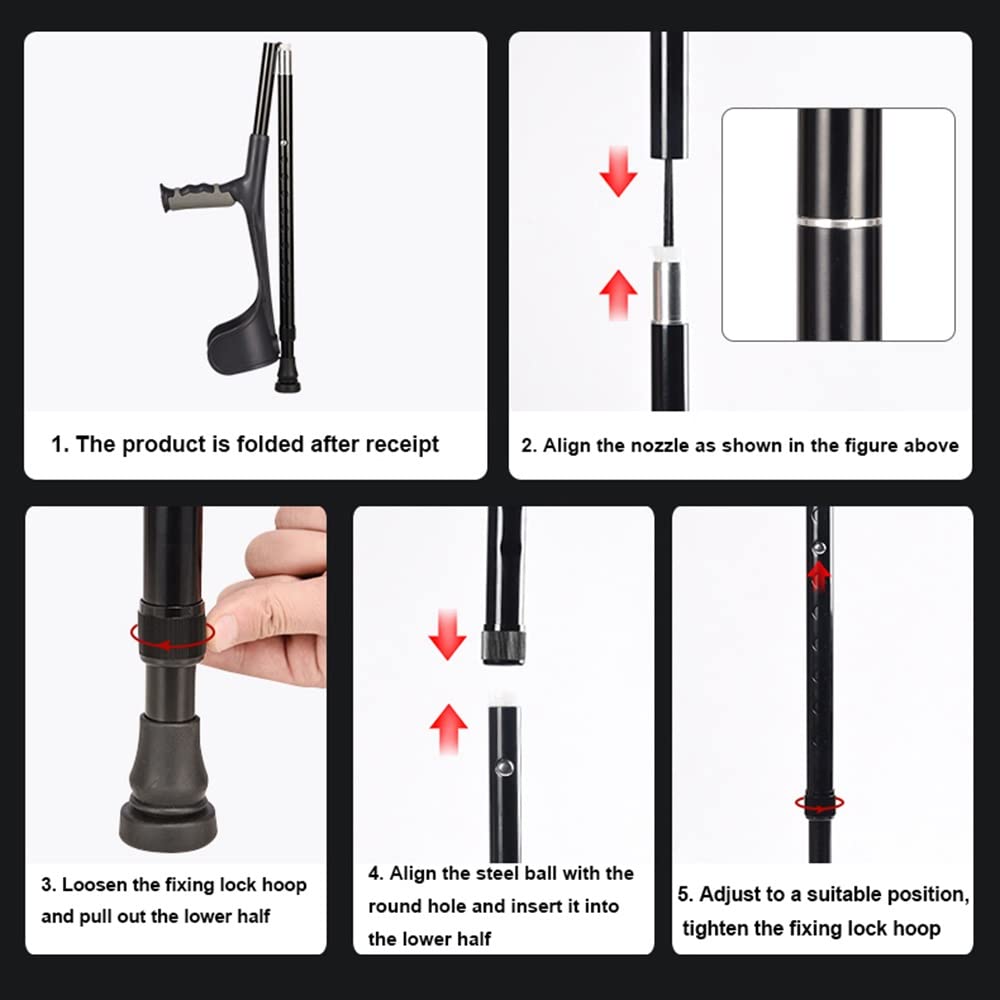 1. The product is folded after receipt

2. Align the nozzle as shown in the figure above

3. Loosen the fixing lock hoop and pull out the lower half

4. Align the steel ball with the round hole and insert it into the lower half

5. Adjust to a suitable position, tighten the fixing lock hoop