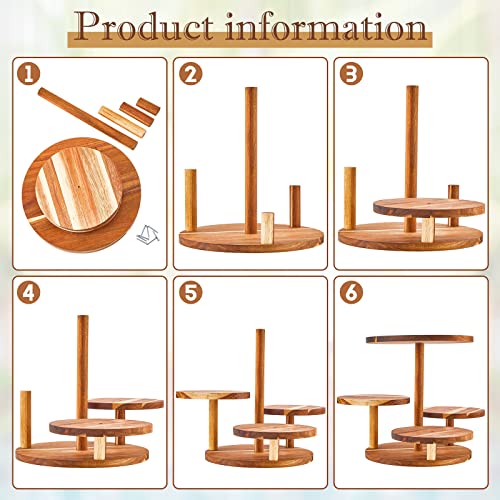 Product information

1

2

3

4

5

6