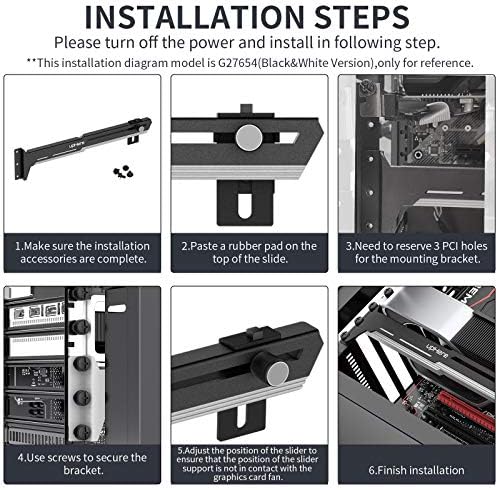 INSTALLATION STEPS

Please turn off the power and install in following step.

**This installation diagram model is G27654(Black&White Version),only for reference.

upHere

1.Make sure the installation accessories are complete.

2.Paste a rubber pad on the top of the slide.

3.Need to reserve 3 PCI holes for the mounting bracket.

4.Use screws to secure the bracket.

5.Adjust the position of the slider to ensure that the position of the slider support is not in contact with the graphics card fan.

upHere

6.Finish installation