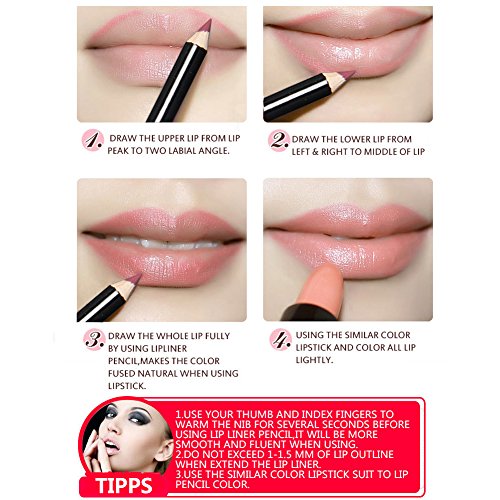 1. DRAW THE UPPER LIP FROM LIP PEAK TO TWO LABIAL ANGLE.

2. DRAW THE LOWER LIP FROM LEFT & RIGHT TO MIDDLE OF LIP

3. DRAW THE WHOLE LIP FULLY BY USING LIPLINER PENCIL,MAKES THE COLOR FUSED NATURAL WHEN USING LIPSTICK.

4. USING THE SIMILAR COLOR LIPSTICK AND COLOR ALL LIP LIGHTLY.

TIPPS

1.USE YOUR THUMB AND INDEX FINGERS TO WARM THE NIB FOR SEVERAL SECONDS BEFORE USING LIP LINER PENCIL,IT WILL BE MORE SMOOTH AND FLUENT WHEN USING.
2.DO NOT EXCEED 1-1.5 MM OF LIP OUTLINE WHEN EXTEND THE LIP LINER.
3.USE THE SIMILAR COLOR LIPSTICK SUIT TO LIP PENCIL COLOR.