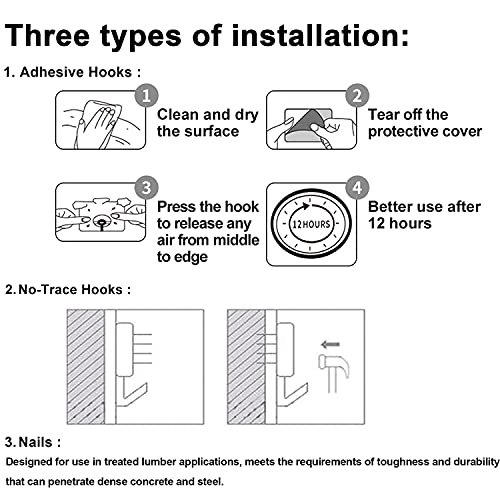 Three types of installation:

1. Adhesive Hooks :

1

Clean and dry the surface

2

Tear off the protective cover

3

Press the hook to release any air from middle to edge

4

12HOURS

Better use after 12 hours

2. No-Trace Hooks :

3. Nails :

Designed for use in treated lumber applications, meets the requirements of toughness and durability that can penetrate dense concrete and steel.