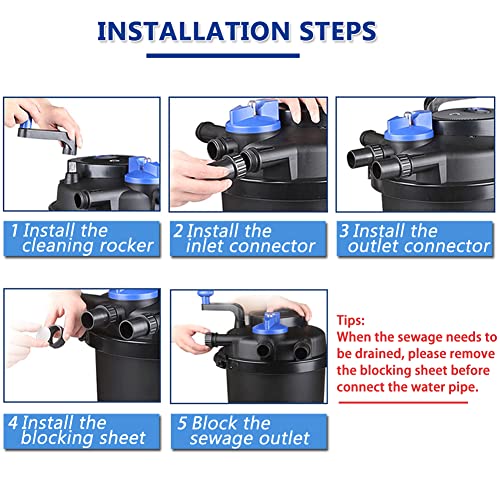 INSTALLATION STEPS

1 Install the cleaning rocker

2 Install the inlet connector

3 Install the outlet connector

4 Install the blocking sheet

5 Block the sewage outlet

Tips:
When the sewage needs to be drained, please remove the blocking sheet before connect the water pipe.